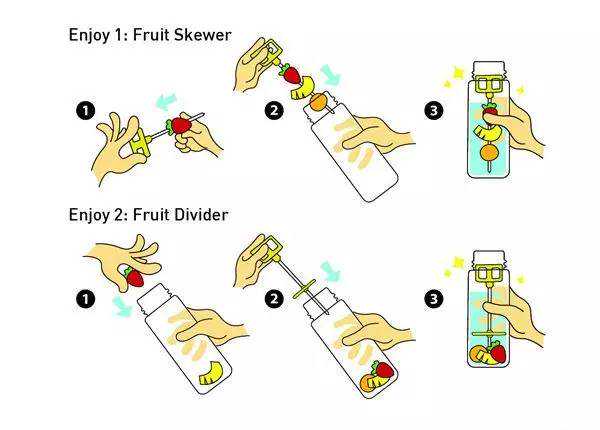 Enjoy 1: Fruit Skewer

1

2

3

Enjoy 2: Fruit Divider

1

2

3